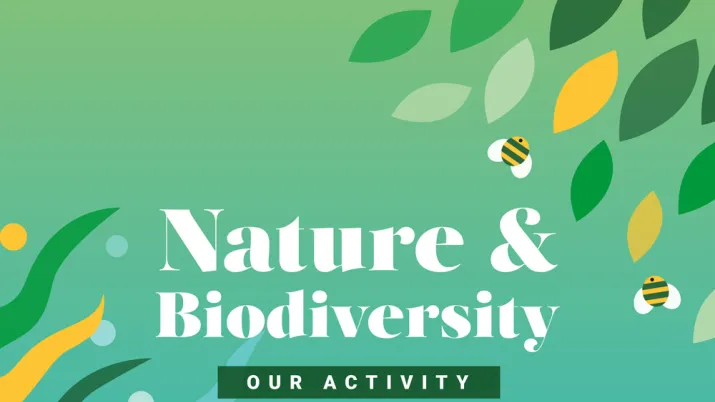 Nature &
Biodiversity

OUR ACTIVITY